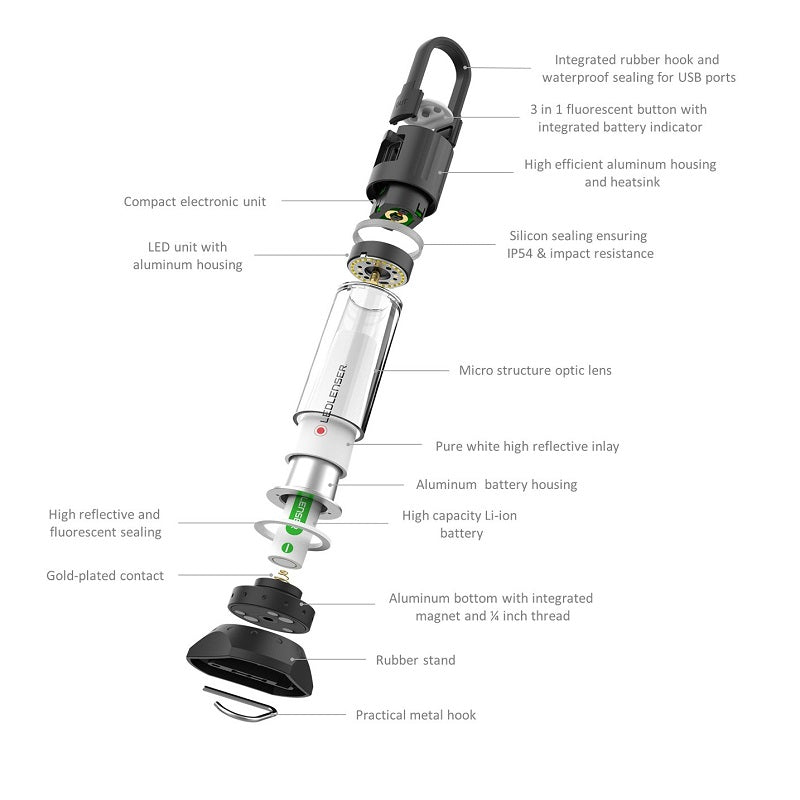 Integrated rubber hook and waterproof sealing for USB ports

3 in 1 fluorescent button with integrated battery indicator

High efficient aluminum housing and heatsink

Compact electronic unit

LED unit with aluminum housing

Silicon sealing ensuring IP54 & impact resistance

LEDLENSER

Micro structure optic lens

Pure white high reflective inlay

Aluminum battery housing

High reflective and fluorescent sealing

High capacity Li-ion battery

Gold-plated contact

Aluminum bottom with integrated magnet and ¼ inch thread

Rubber stand

Practical metal hook